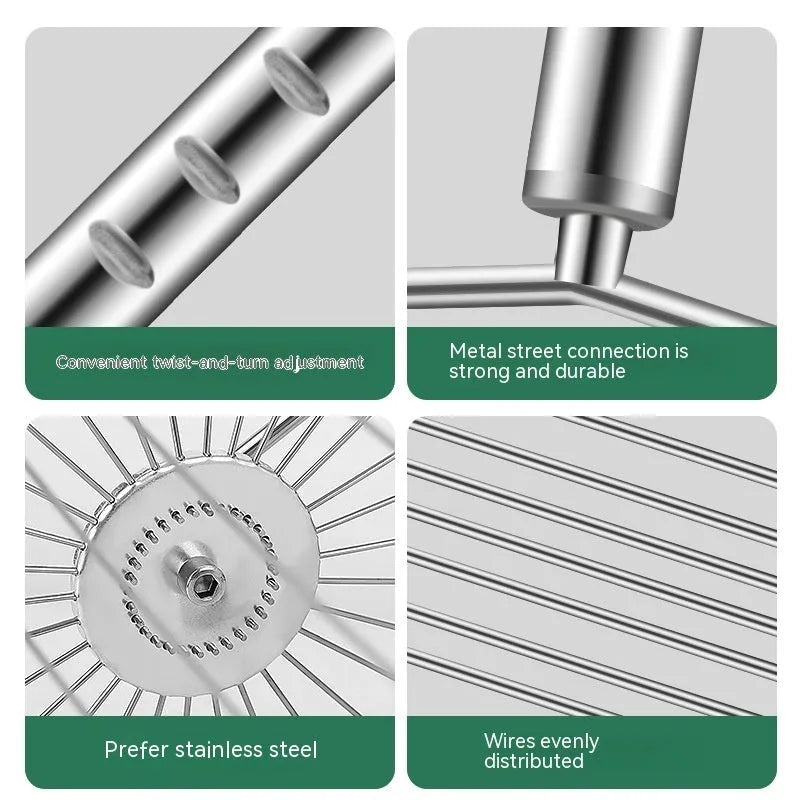 Convenient twist-and-turn adjustment

Metal street connection is strong and durable

Prefer stainless steel

Wires evenly distributed